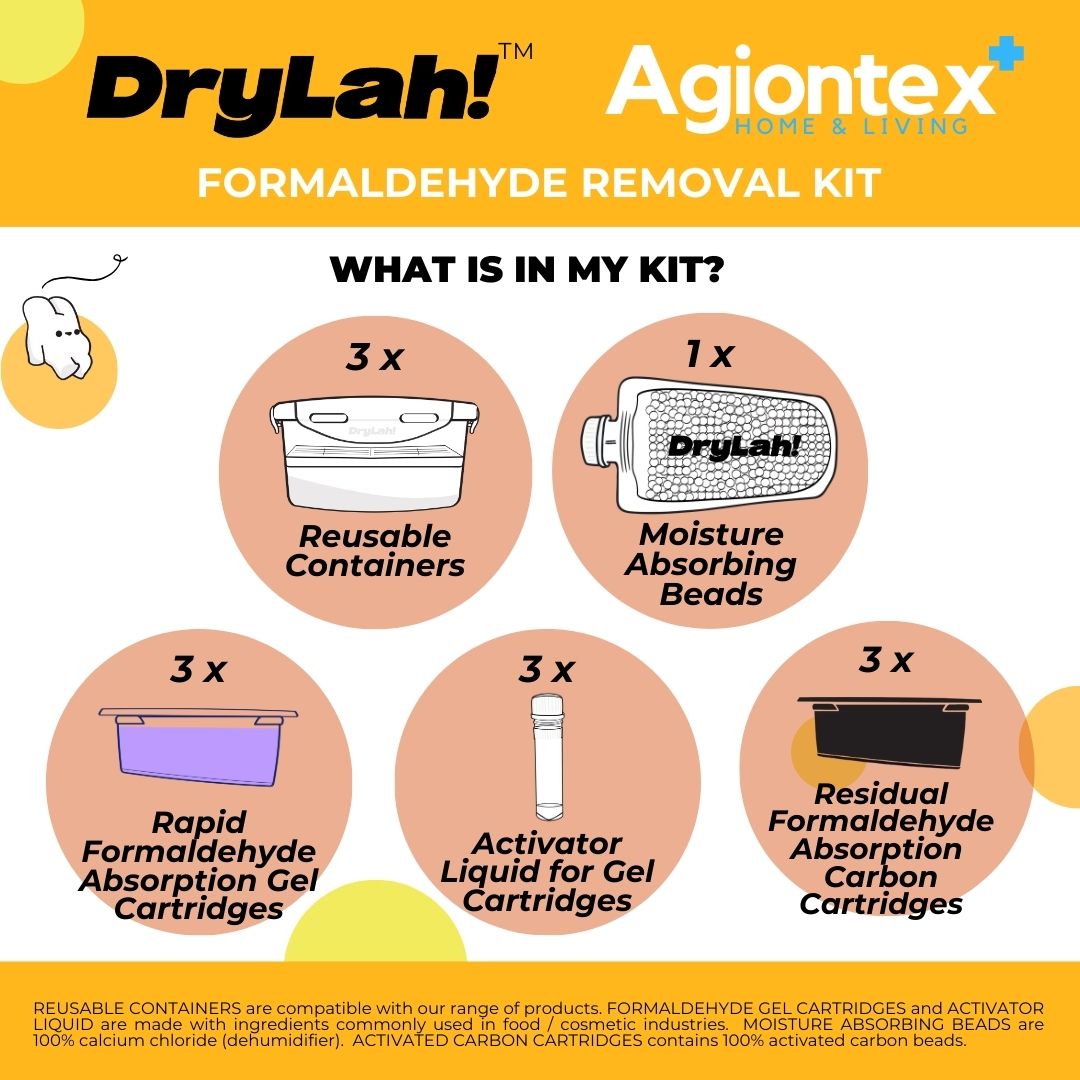 DryLah!™

Agiontex
HOME & LIVING

FORMALDEHYDE REMOVAL KIT

WHAT IS IN MY KIT?

3 x
DryLah!
Reusable Containers

1 x
DryLah!
Moisture Absorbing Beads

3 x
Rapid Formaldehyde Absorption Gel Cartridges

3 x
Activator Liquid for Gel Cartridges

3 x
Residual Formaldehyde Absorption Carbon Cartridges

REUSABLE CONTAINERS are compatible with our range of products. FORMALDEHYDE GEL CARTRIDGES and ACTIVATOR LIQUID are made with ingredients commonly used in food / cosmetic industries. MOISTURE ABSORBING BEADS are 100% calcium chloride (dehumidifier). ACTIVATED CARBON CARTRIDGES contains 100% activated carbon beads.